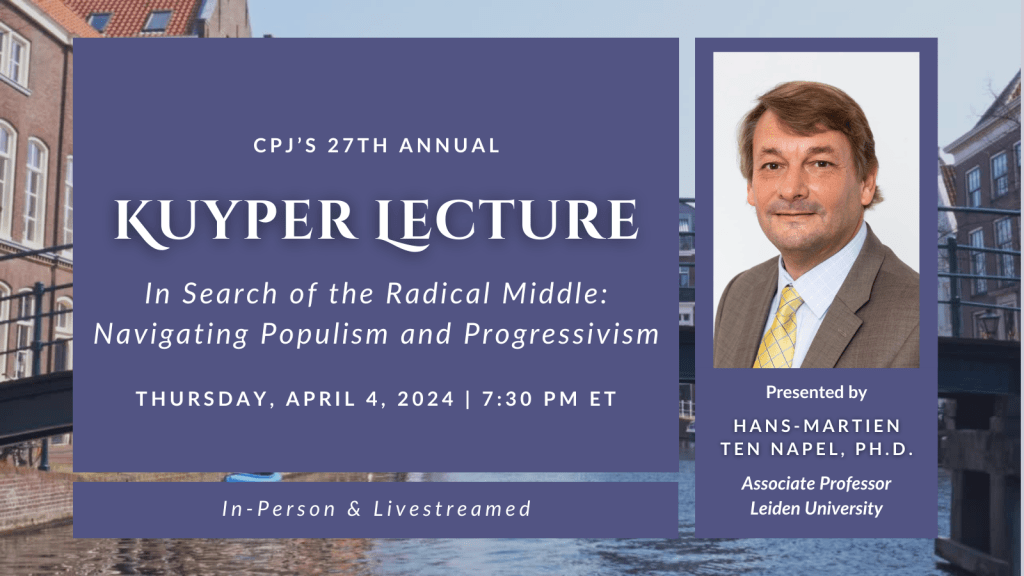 CPJ'S 27TH ANNUAL

KUYPER LECTURE

In Search of the Radical Middle: Navigating Populism and Progressivism

THURSDAY, APRIL 4, 2024 | 7:30 PM ET

In-Person & Livestreamed

Presented by

HANS-MARTIEN TEN NAPEL, PH.D.

Associate Professor Leiden University